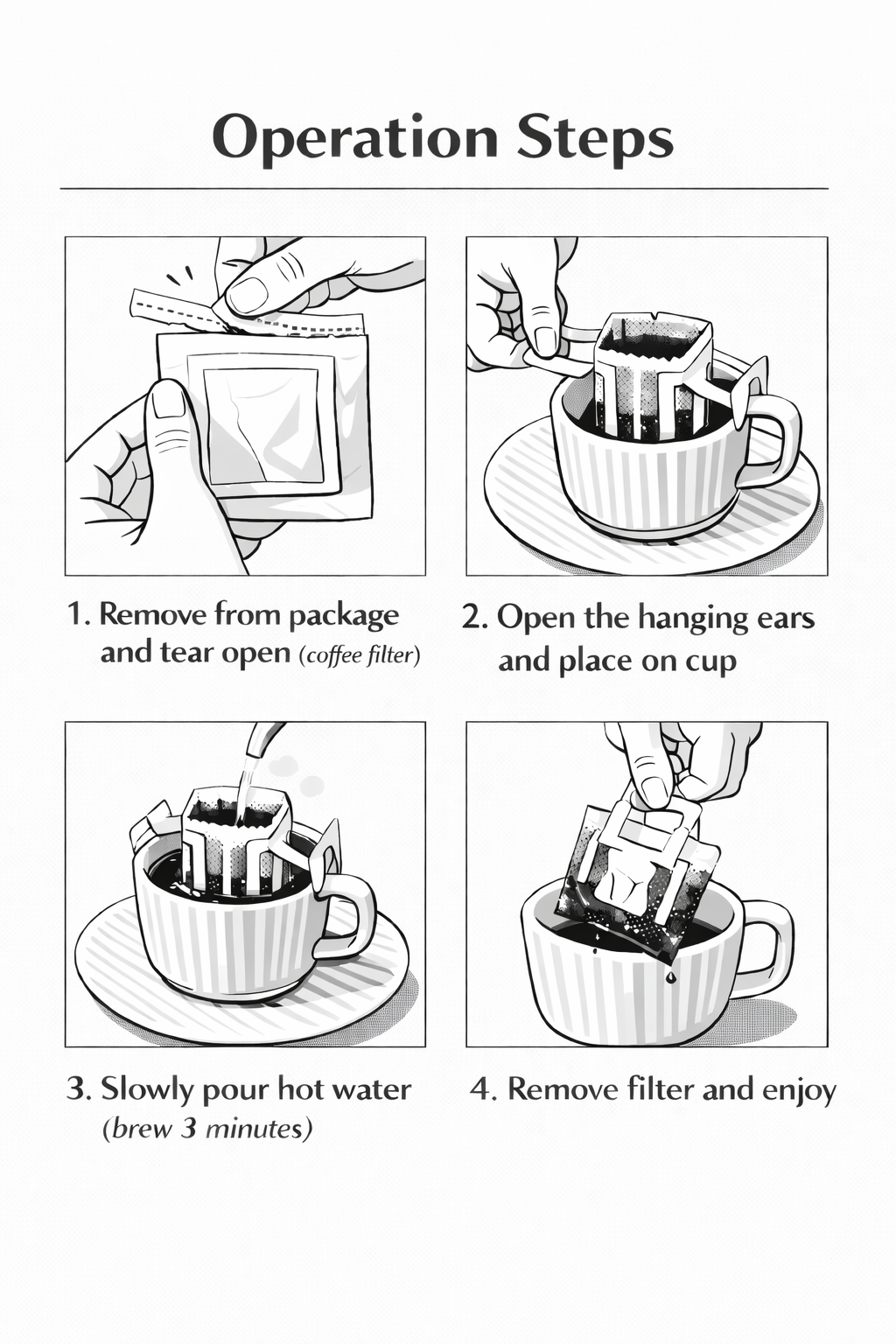 Operation Steps

1. Remove from package and tear open (coffee filter)

2. Open the hanging ears and place on cup

3. Slowly pour hot water (brew 3 minutes)

4. Remove filter and enjoy