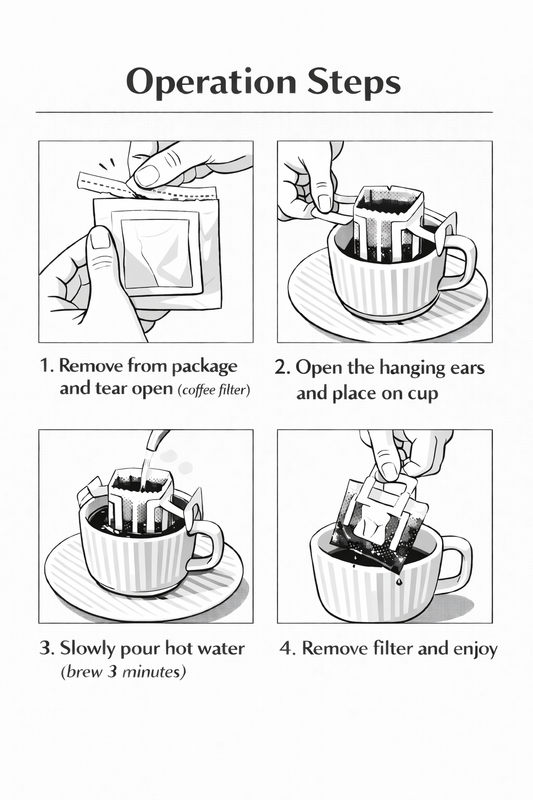 Operation Steps

1. Remove from package and tear open (coffee filter)

2. Open the hanging ears and place on cup

3. Slowly pour hot water (brew 3 minutes)

4. Remove filter and enjoy